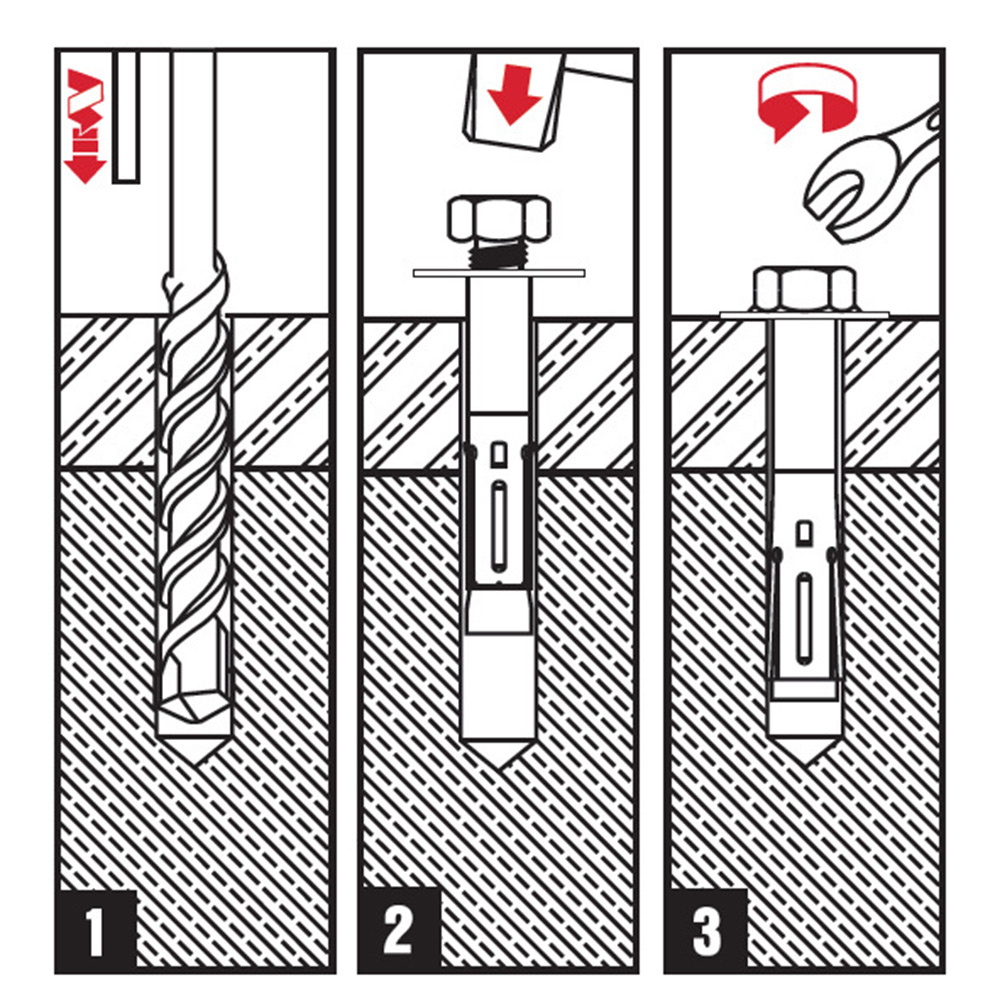 1

2

3